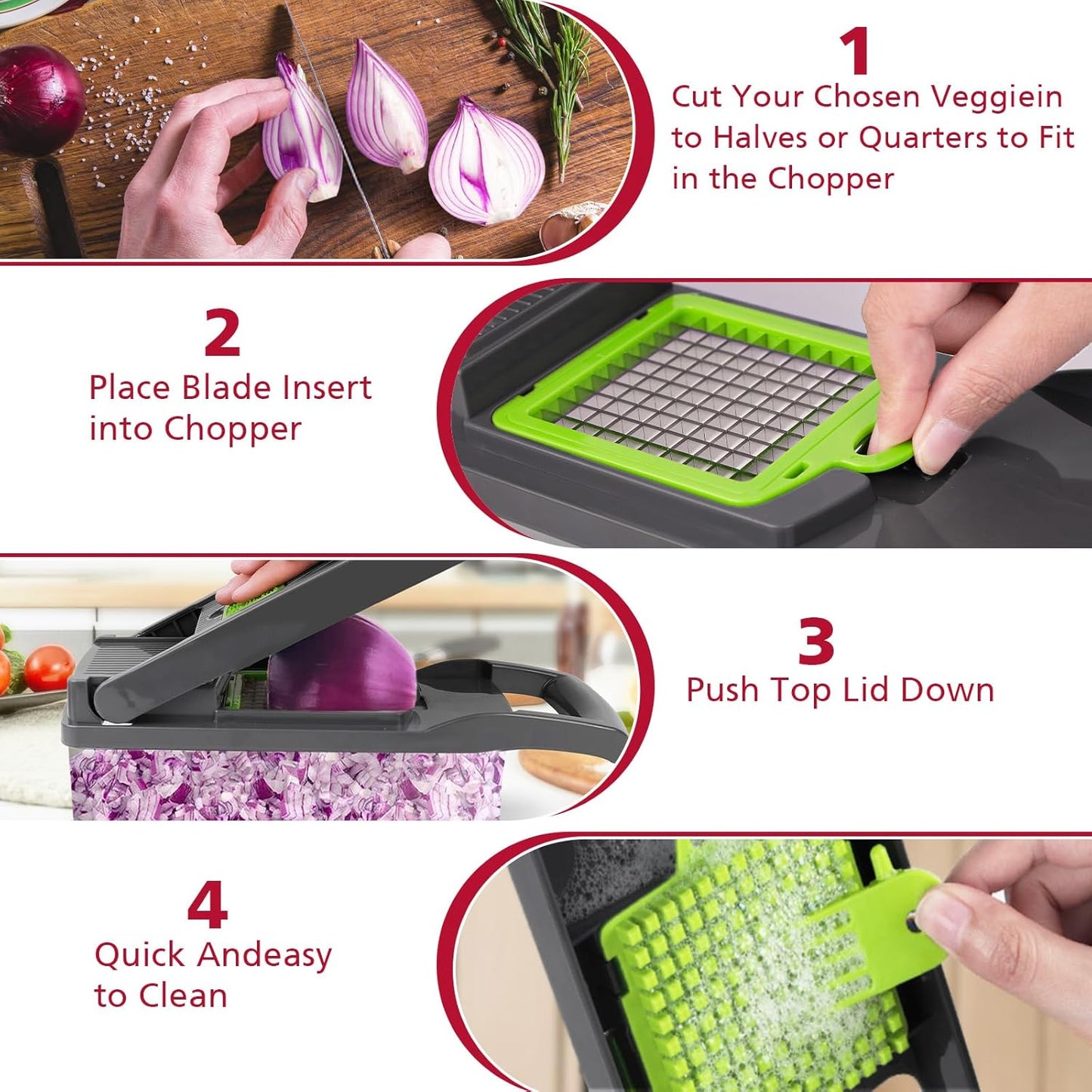 1
Cut Your Chosen Veggiein to Halves or Quarters to Fit in the Chopper

2
Place Blade Insert into Chopper

3
Push Top Lid Down

4
Quick Andeasy to Clean