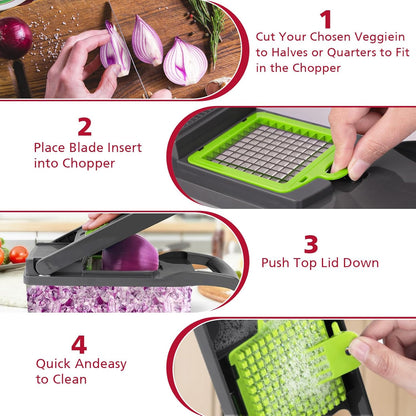 1
Cut Your Chosen Veggiein to Halves or Quarters to Fit in the Chopper

2
Place Blade Insert into Chopper

3
Push Top Lid Down

4
Quick Andeasy to Clean